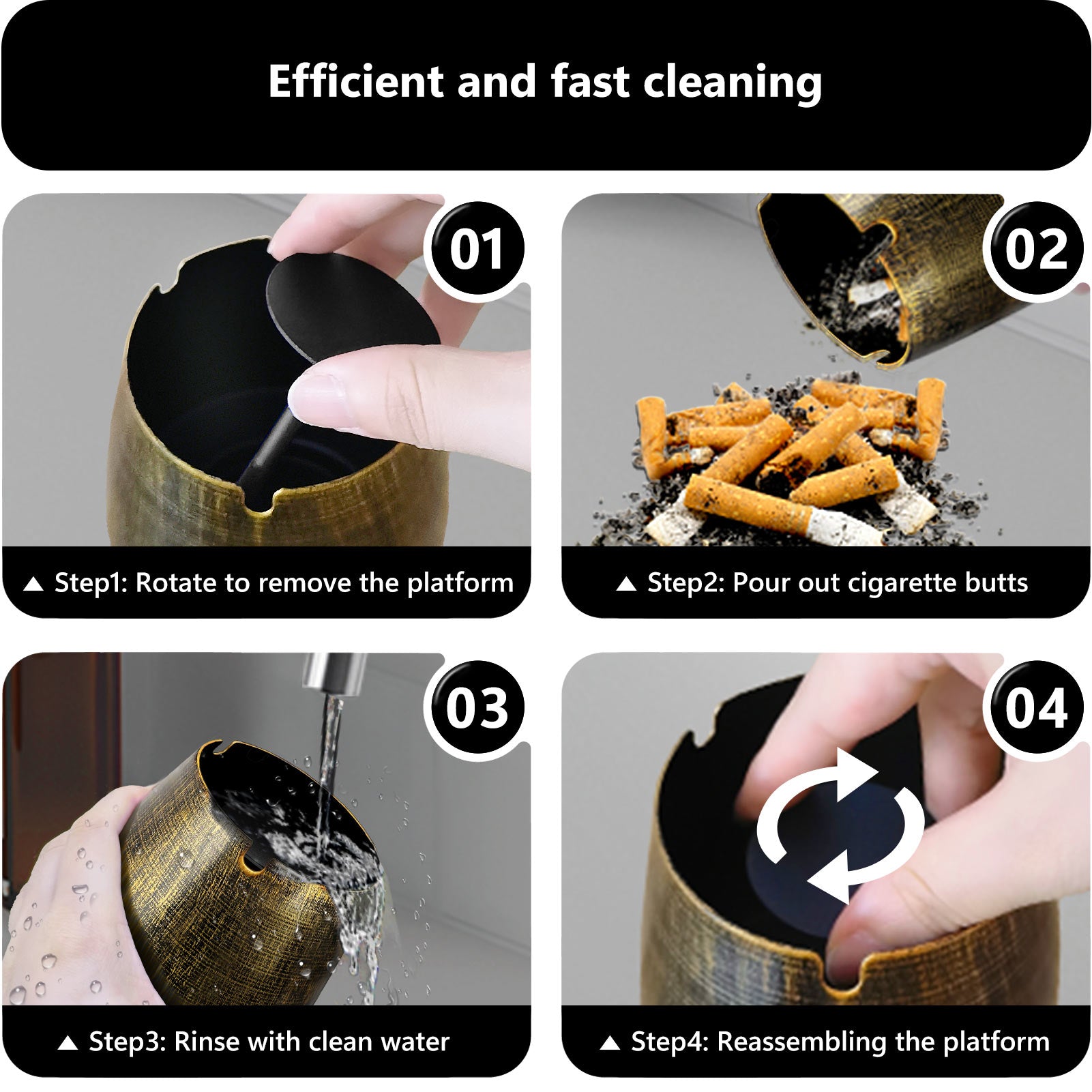 Efficient and fast cleaning

01

▲ Step1: Rotate to remove the platform

02

▲ Step2: Pour out cigarette butts

03

▲ Step3: Rinse with clean water

04

▲ Step4: Reassembling the platform